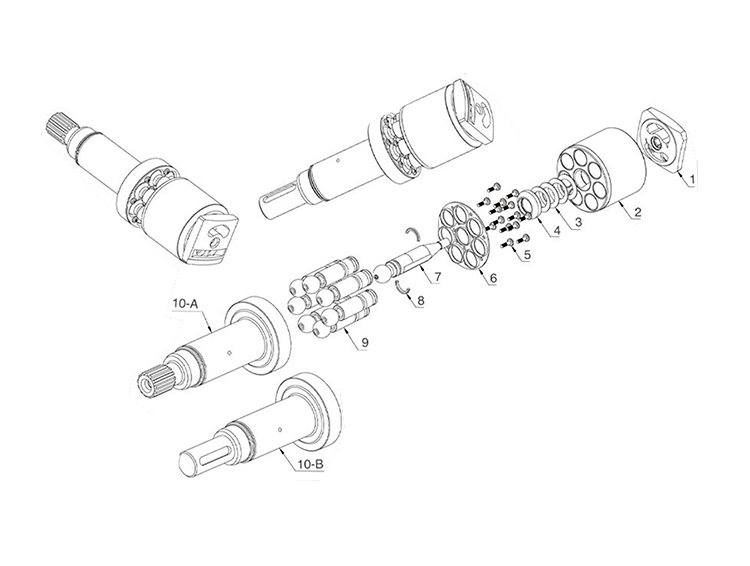 1
2
3
4
5
6
7
8
9
10-A
10-B