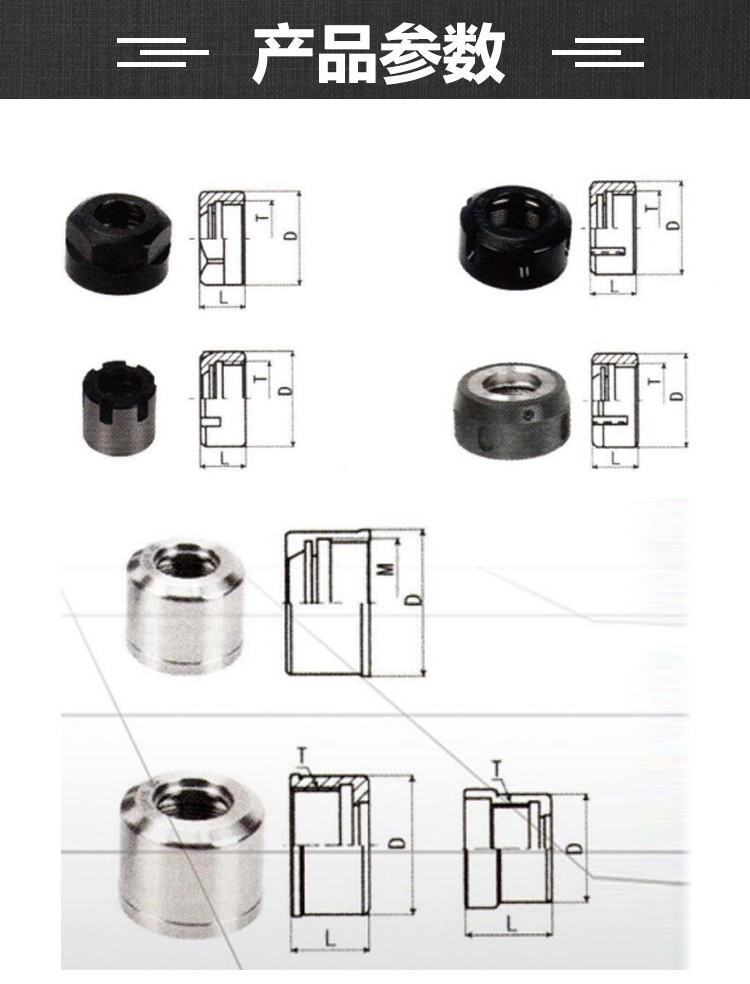 产品参数

T
D
L

T
D
L

T
D
L

T
D
L

M
D

T
D
L

T
D
L