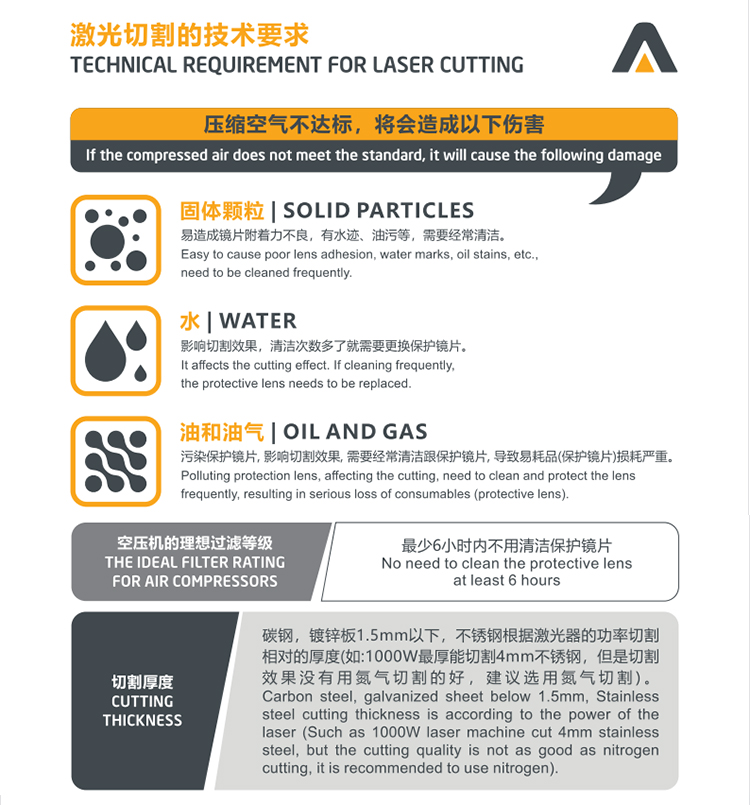 激光切割的技术要求
TECHNICAL REQUIREMENT FOR LASER CUTTING

压缩空气不达标，将会造成以下伤害
If the compressed air does not meet the standard, it will cause the following damage

固体颗粒 | SOLID PARTICLES
易造成镜片附着力不良，有水迹、油污等，需要经常清洁。
Easy to cause poor lens adhesion, water marks, oil stains, etc., need to be cleaned frequently.

水 | WATER
影响切割效果，清洁次数多了就需要更换保护镜片。
It affects the cutting effect. If cleaning frequently, the protective lens needs to be replaced.

油和油气 | OIL AND GAS
污染保护镜片, 影响切割效果, 需要经常清洁跟保护镜片, 导致易耗品(保护镜片)损耗严重。
Polluting protection lens, affecting the cutting, need to clean and protect the lens frequently, resulting in serious loss of consumables (protective lens).

空压机的理想过滤等级
THE IDEAL FILTER RATING FOR AIR COMPRESSORS

最少6小时内不用清洁保护镜片
No need to clean the protective lens at least 6 hours

切割厚度
CUTTING THICKNESS

碳钢，镀锌板1.5mm以下，不锈钢根据激光器的功率切割相对的厚度(如:1000W最厚能切割4mm不锈钢，但是切割效果没有用氮气切割的好，建议选用氮气切割)。
Carbon steel, galvanized sheet below 1.5mm, Stainless steel cutting thickness is according to the power of the laser (Such as 1000W laser machine cut 4mm stainless steel, but the cutting quality is not as good as nitrogen cutting, it is recommended to use nitrogen).